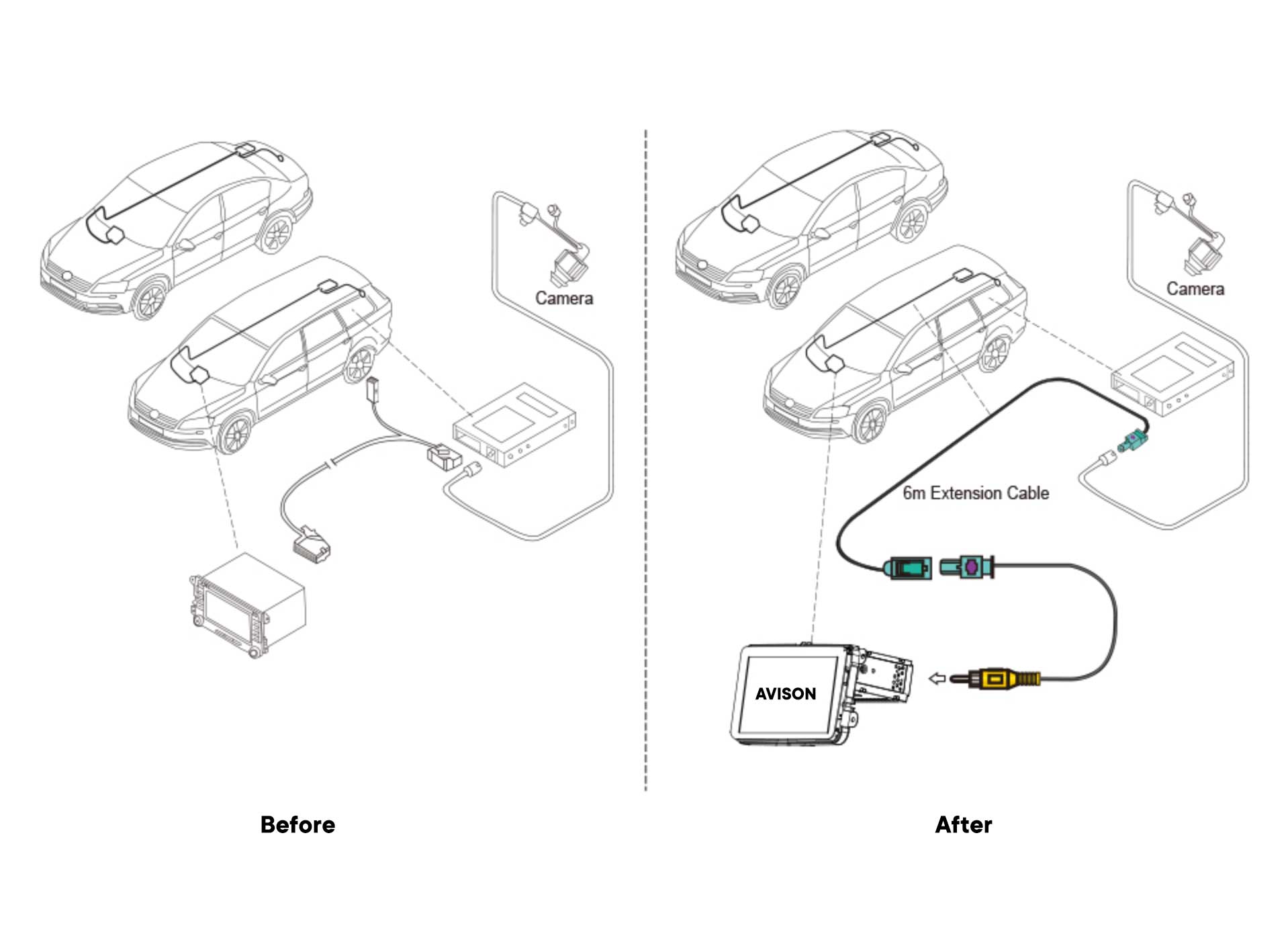 Camera

Before

Camera

6m Extension Cable

AVISON

After